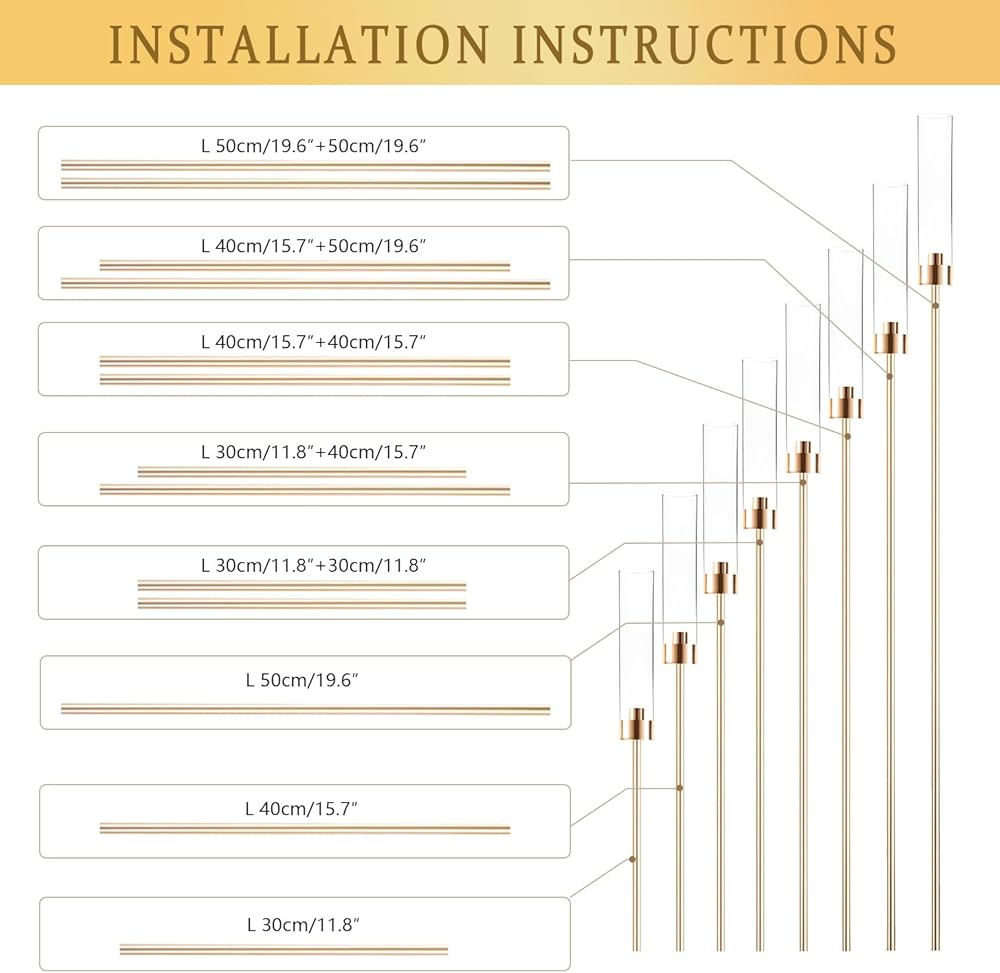 INSTALLATION INSTRUCTIONS

L 50cm/19.6″+50cm/19.6″

L 40cm/15.7″+50cm/19.6″

L 40cm/15.7″+40cm/15.7″

L 30cm/11.8″+40cm/15.7″

L 30cm/11.8″+30cm/11.8″

L 50cm/19.6″

L 40cm/15.7″

L 30cm/11.8″