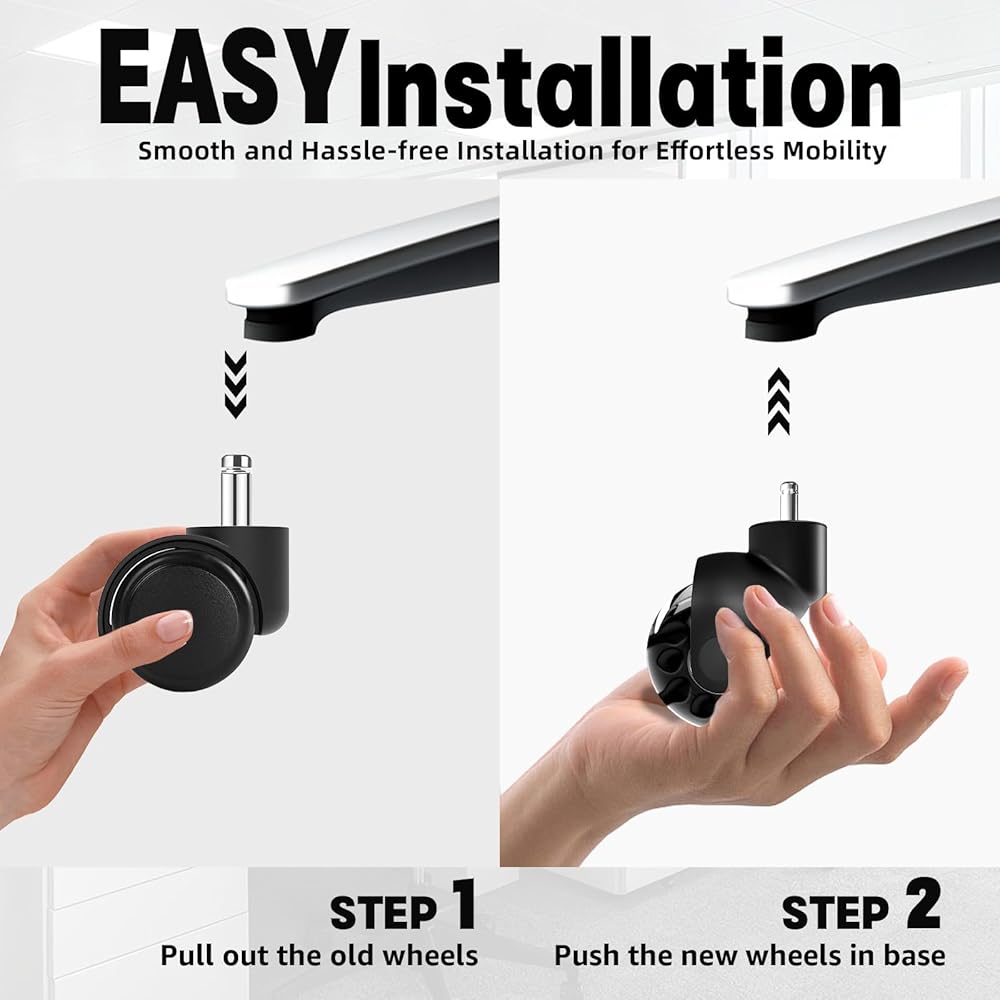 EASY Installation
Smooth and Hassle-free Installation for Effortless Mobility

STEP 1
Pull out the old wheels

STEP 2
Push the new wheels in base