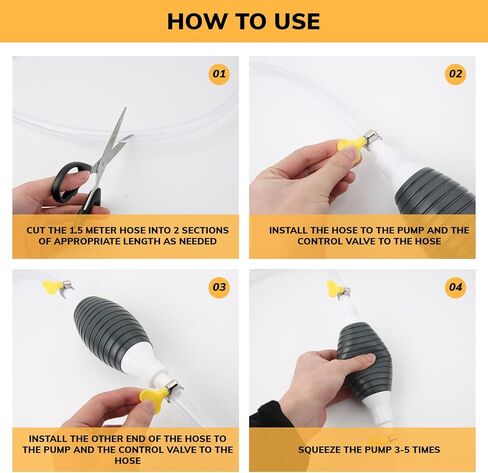 HOW TO USE

01

CUT THE 1.5 METER HOSE INTO 2 SECTIONS OF APPROPRIATE LENGTH AS NEEDED

02

INSTALL THE HOSE TO THE PUMP AND THE CONTROL VALVE TO THE HOSE

03

INSTALL THE OTHER END OF THE HOSE TO THE PUMP AND THE CONTROL VALVE TO THE HOSE

04

SQUEEZE THE PUMP 3-5 TIMES