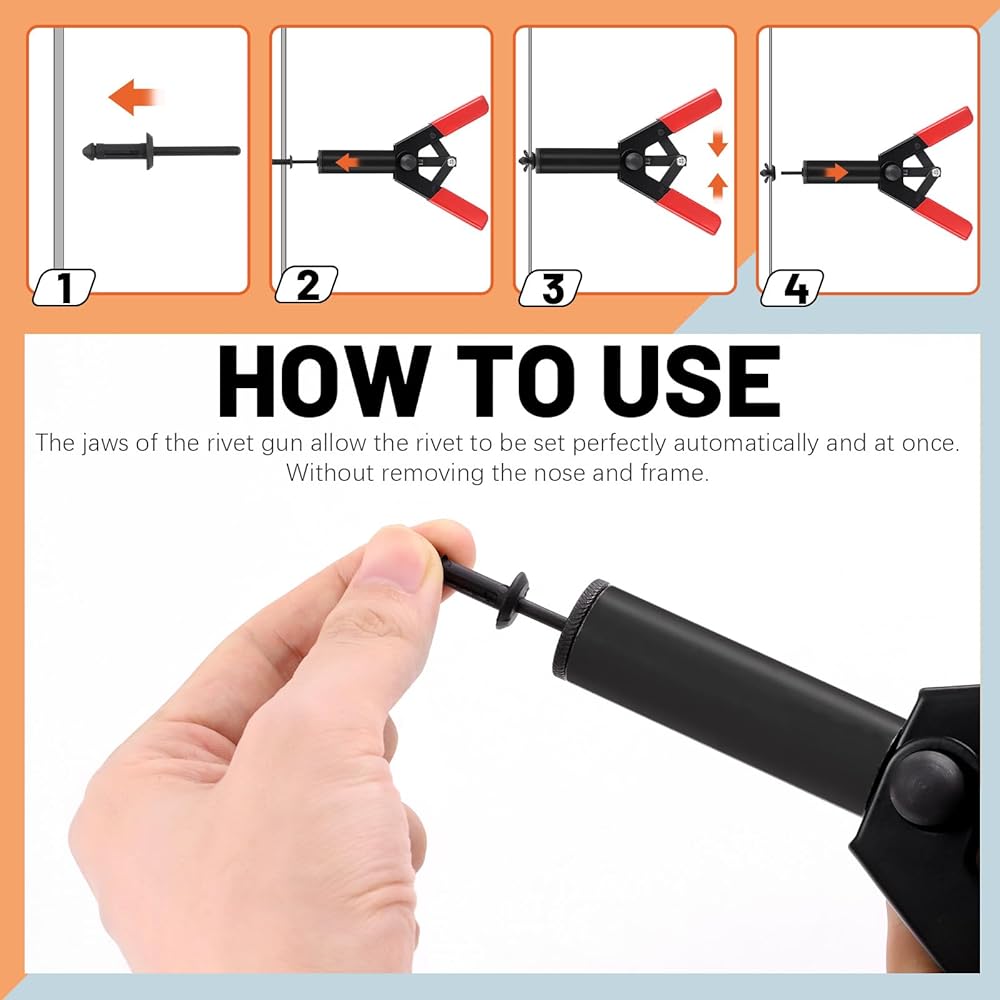 1

2

3

4

HOW TO USE

The jaws of the rivet gun allow the rivet to be set perfectly automatically and at once. Without removing the nose and frame.