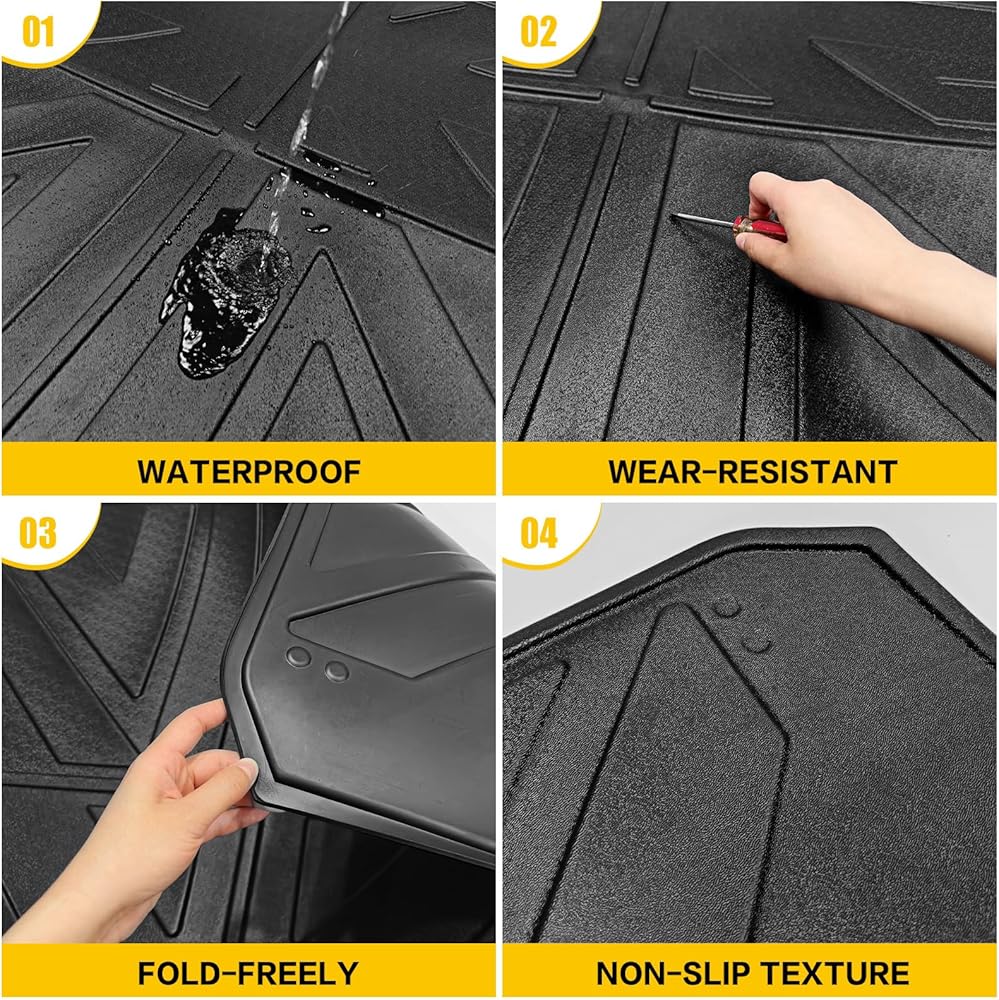 01

WATERPROOF

02

WEAR-RESISTANT

03

FOLD-FREELY

04

NON-SLIP TEXTURE