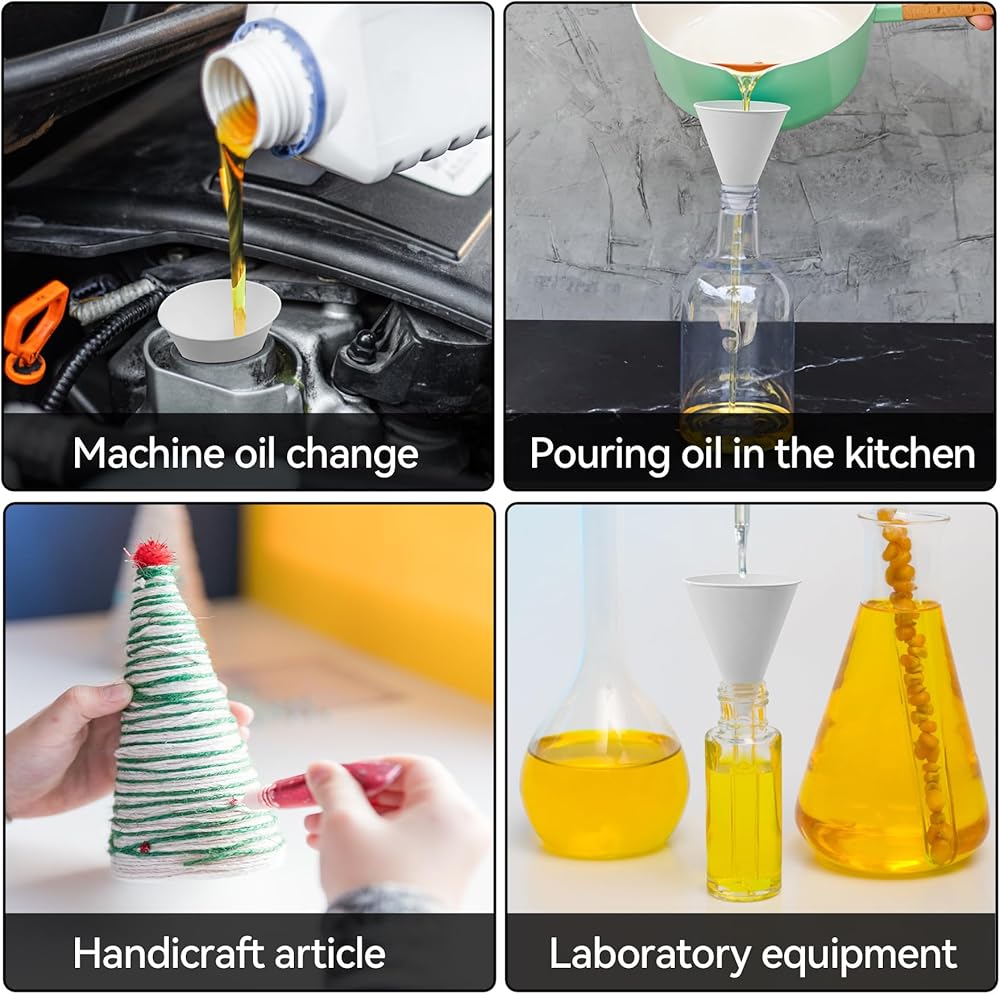 Machine oil change

Pouring oil in the kitchen

Handicraft article

Laboratory equipment