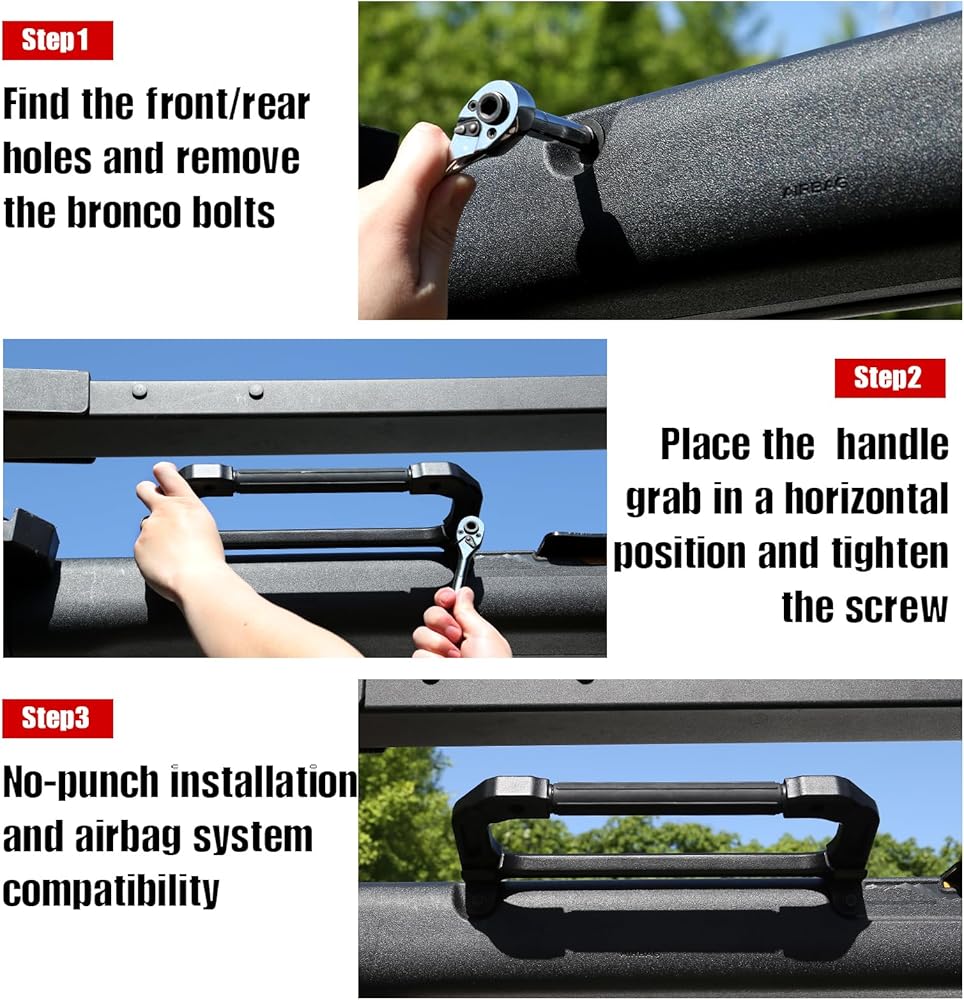 Step1

Find the front/rear holes and remove the bronco bolts

AIRBAG

Step2

Place the  handle grab in a horizontal position and tighten the screw

Step3

No-punch installation and airbag system compatibility