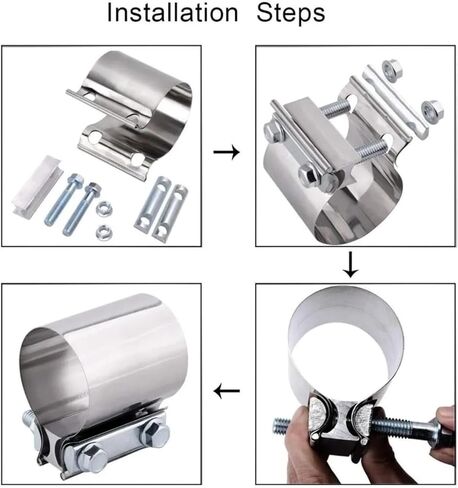 Installation Steps