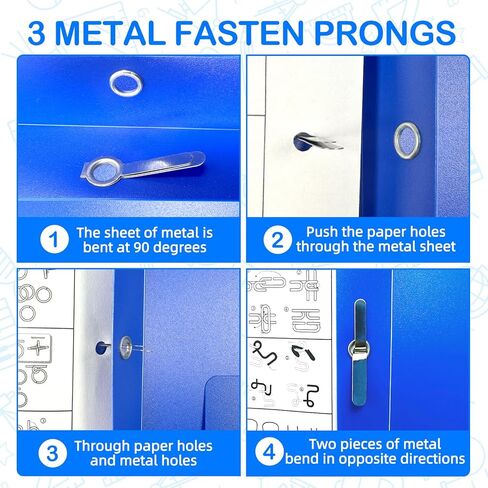 3 METAL FASTEN PRONGS

1 The sheet of metal is bent at 90 degrees

2 Push the paper holes through the metal sheet

3 Through paper holes and metal holes

4 Two pieces of metal bend in opposite directions