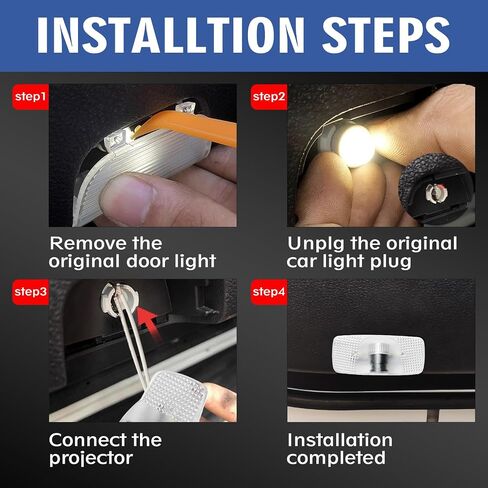 INSTALLTION STEPS

step1

Remove the original door light

step2

Unplg the original car light plug

step3

Connect the projector

step4

Installation completed