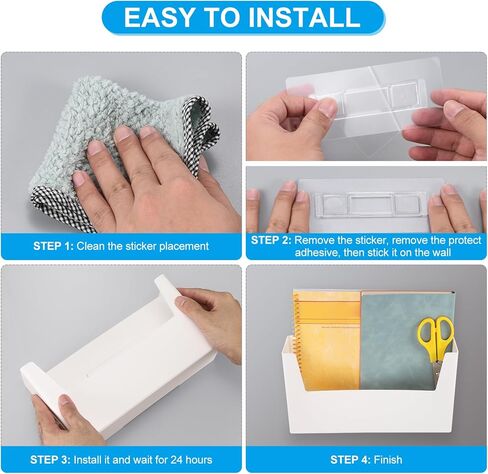 EASY TO INSTALL

STEP 1: Clean the sticker placement

STEP 2: Remove the sticker, remove the protect adhesive, then stick it on the wall

STEP 3: Install it and wait for 24 hours

STEP 4: Finish