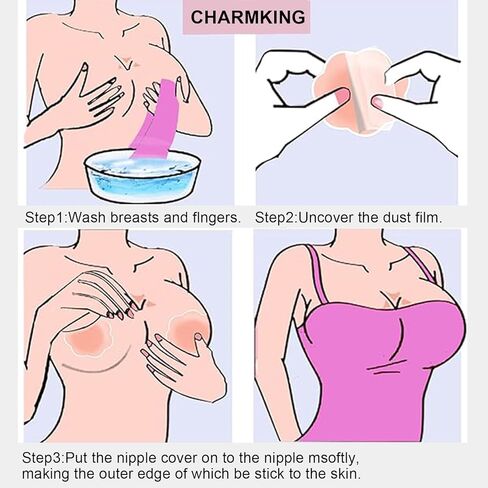 CHARMKING

Step1:Wash breasts and flngers.

Step2:Uncover the dust film.

Step3:Put the nipple cover on to the nipple msoftly, making the outer edge of which be stick to the skin.