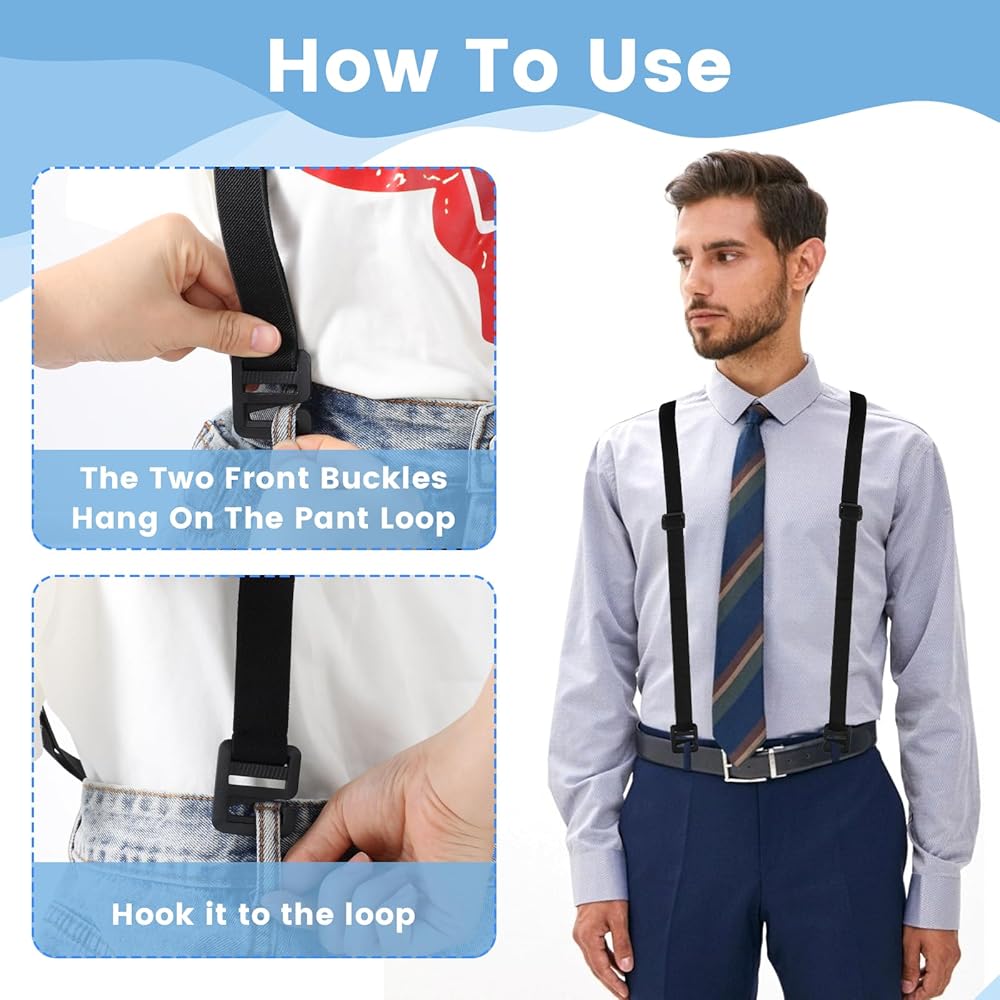 How To Use

The Two Front Buckles Hang On The Pant Loop

Hook it to the loop