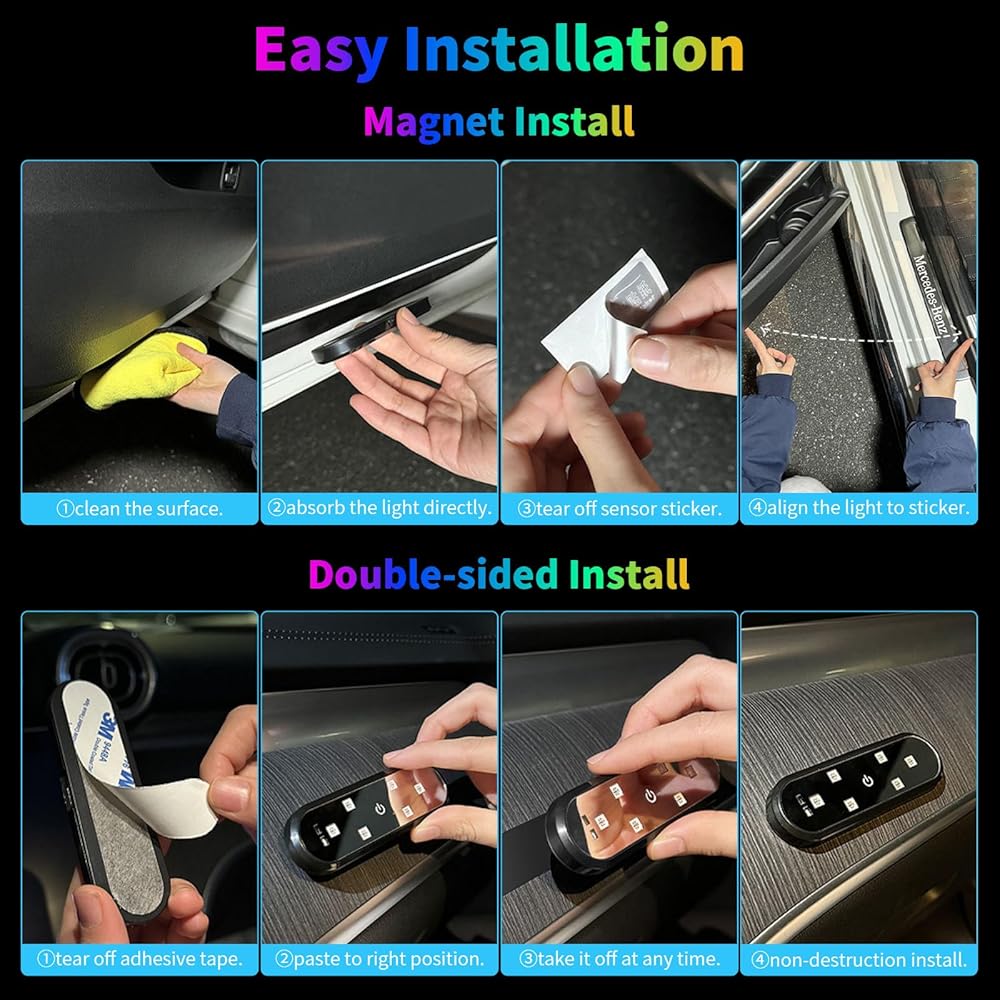 Easy Installation

Magnet Install

Mercedes-Benz

①clean the surface.

②absorb the light directly.

③tear off sensor sticker.

④align the light to sticker.

Double-sided Install

3M 9448A

①tear off adhesive tape.

②paste to right position.

③take it off at any time.

④non-destruction install.