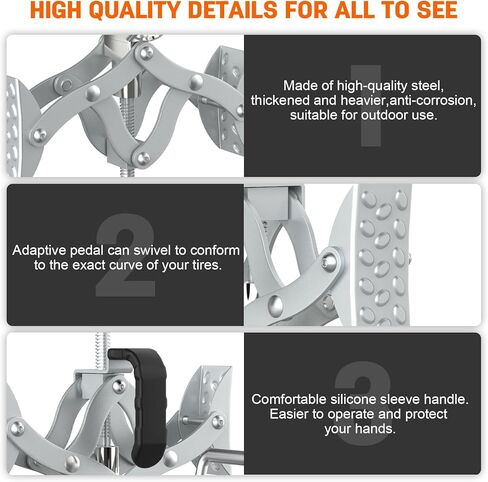 HIGH QUALITY DETAILS FOR ALL TO SEE

1

Made of high-quality steel, thickened and heavier,anti-corrosion, suitable for outdoor use.

2

Adaptive pedal can swivel to conform to the exact curve of your tires.

3

Comfortable silicone sleeve handle. Easier to operate and protect your hands.