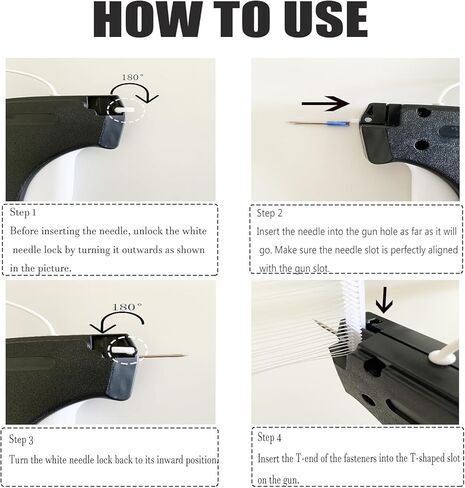 HOW TO USE

180°

Step 1
Before inserting the needle, unlock the white needle lock by turning it outwards as shown in the picture.

Step 2
Insert the needle into the gun hole as far as it will go. Make sure the needle slot is perfectly aligned with the gun slot.

180°

Step 3
Turn the white needle lock back to its inward position

Step 4
Insert the T-end of the fasteners into the T-shaped slot on the gun.