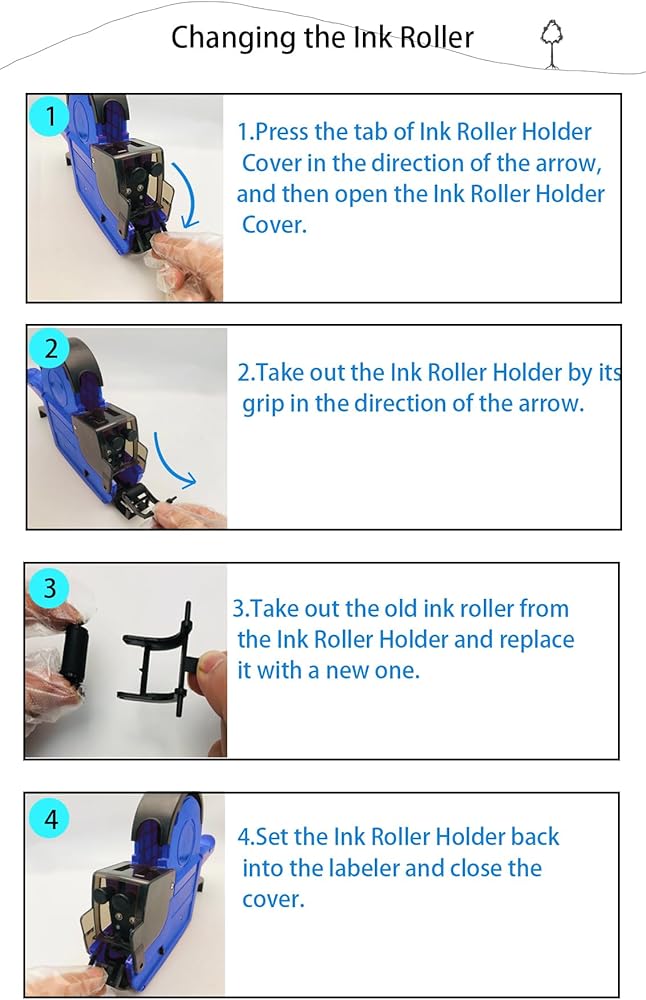 Changing the Ink Roller

1

1.Press the tab of Ink Roller Holder Cover in the direction of the arrow, and then open the Ink Roller Holder Cover.

2

2.Take out the Ink Roller Holder by its grip in the direction of the arrow.

3

3.Take out the old ink roller from the Ink Roller Holder and replace it with a new one.

4

4.Set the Ink Roller Holder back into the labeler and close the cover.