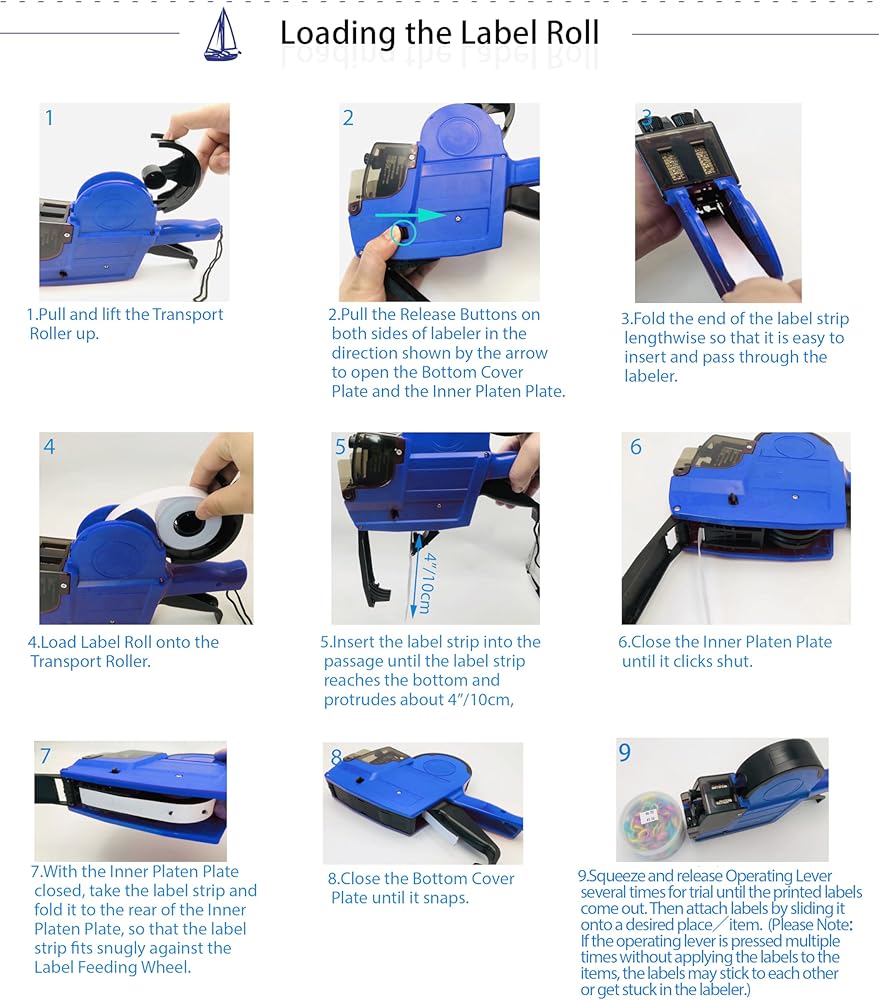 Loading the Label Roll

1

1.Pull and lift the Transport Roller up.

2

2.Pull the Release Buttons on both sides of labeler in the direction shown by the arrow to open the Bottom Cover Plate and the Inner Platen Plate.

3

3.Fold the end of the label strip lengthwise so that it is easy to insert and pass through the labeler.

4

4.Load Label Roll onto the Transport Roller.

5

4"/10cm

5.Insert the label strip into the passage until the label strip reaches the bottom and protrudes about 4"/10cm,

6

6.Close the Inner Platen Plate until it clicks shut.

7

7.With the Inner Platen Plate closed, take the label strip and fold it to the rear of the Inner Platen Plate, so that the label strip fits snugly against the Label Feeding Wheel.

8

8.Close the Bottom Cover Plate until it snaps.

9

9.Squeeze and release Operating Lever several times for trial until the printed labels come out. Then attach labels by sliding it onto a desired place／item. (Please Note: If the operating lever is pressed multiple times without applying the labels to the items, the labels may stick to each other or get stuck in the labeler.)