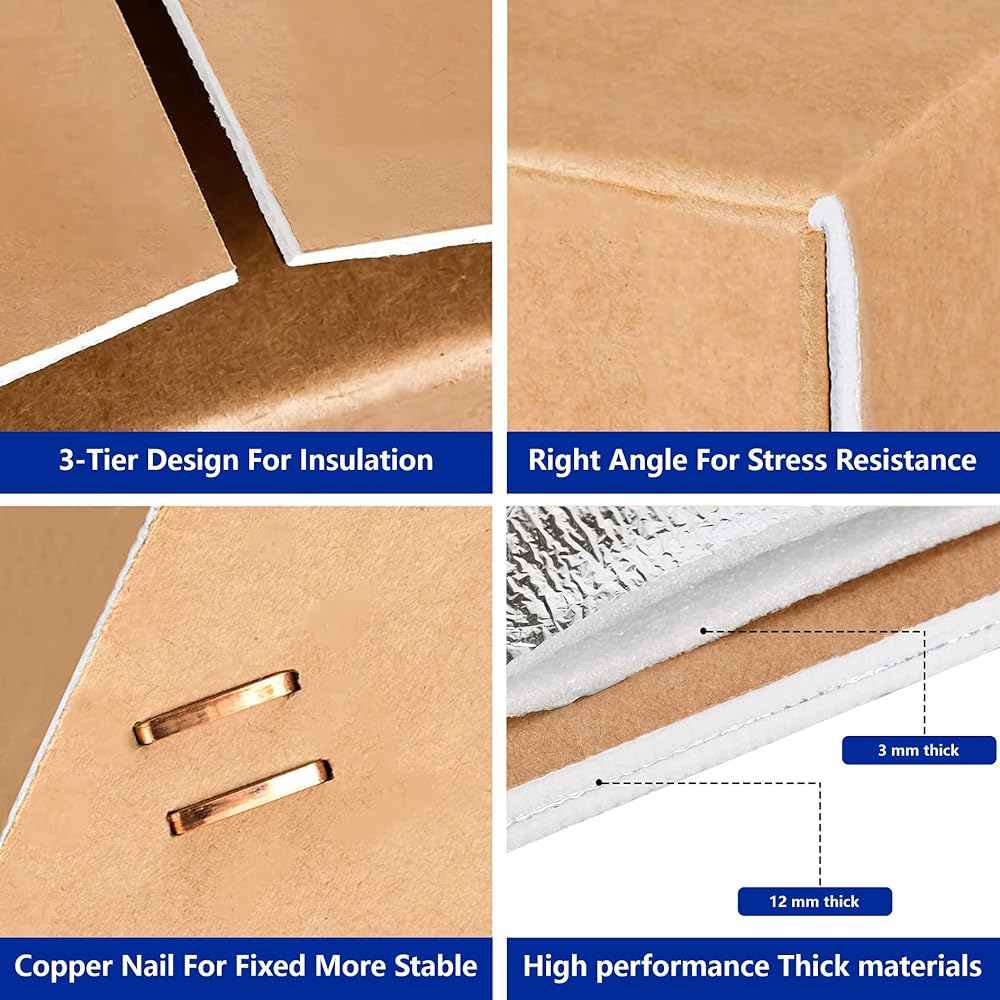 3-Tier Design For Insulation

Right Angle For Stress Resistance

Copper Nail For Fixed More Stable

3 mm thick

12 mm thick

High performance Thick materials