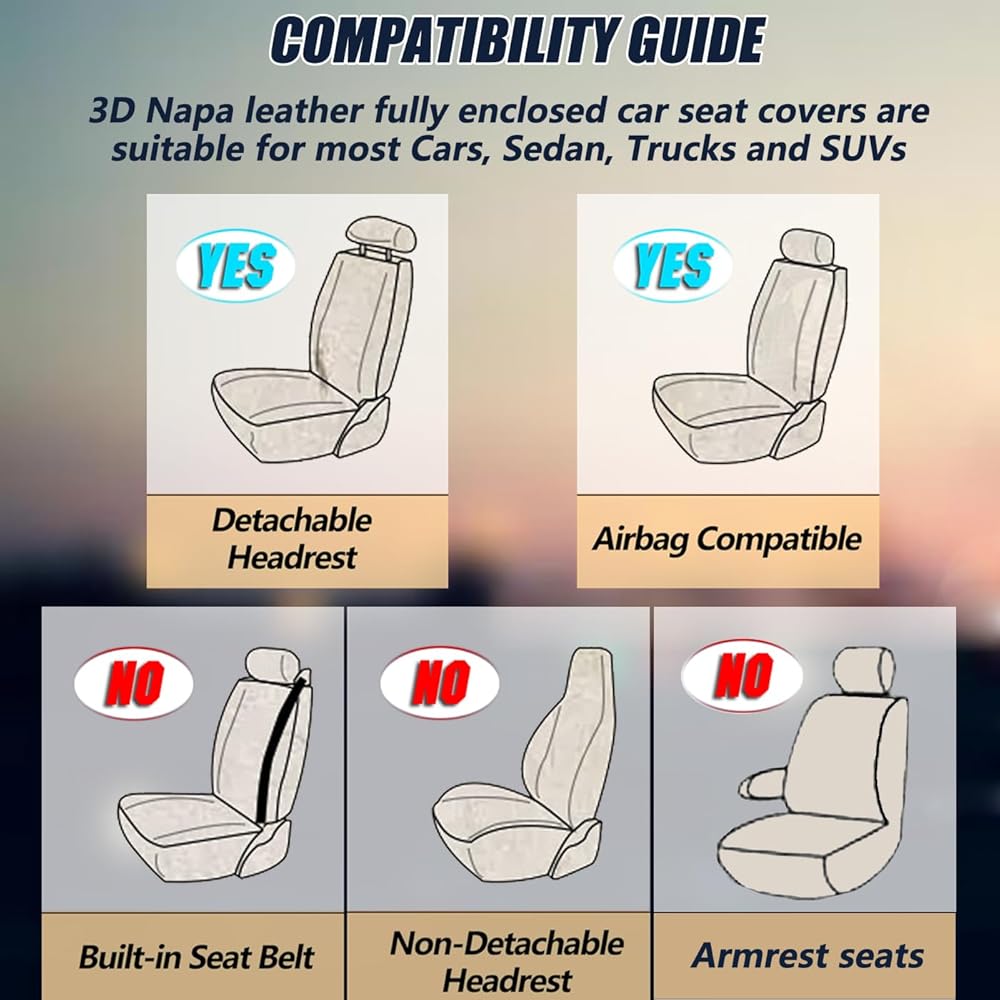 COMPATIBILITY GUIDE

3D Napa leather fully enclosed car seat covers are suitable for most Cars, Sedan, Trucks and SUVs

YES

Detachable Headrest

YES

Airbag Compatible

NO

Built-in Seat Belt

NO

Non-Detachable Headrest

NO

Armrest seats