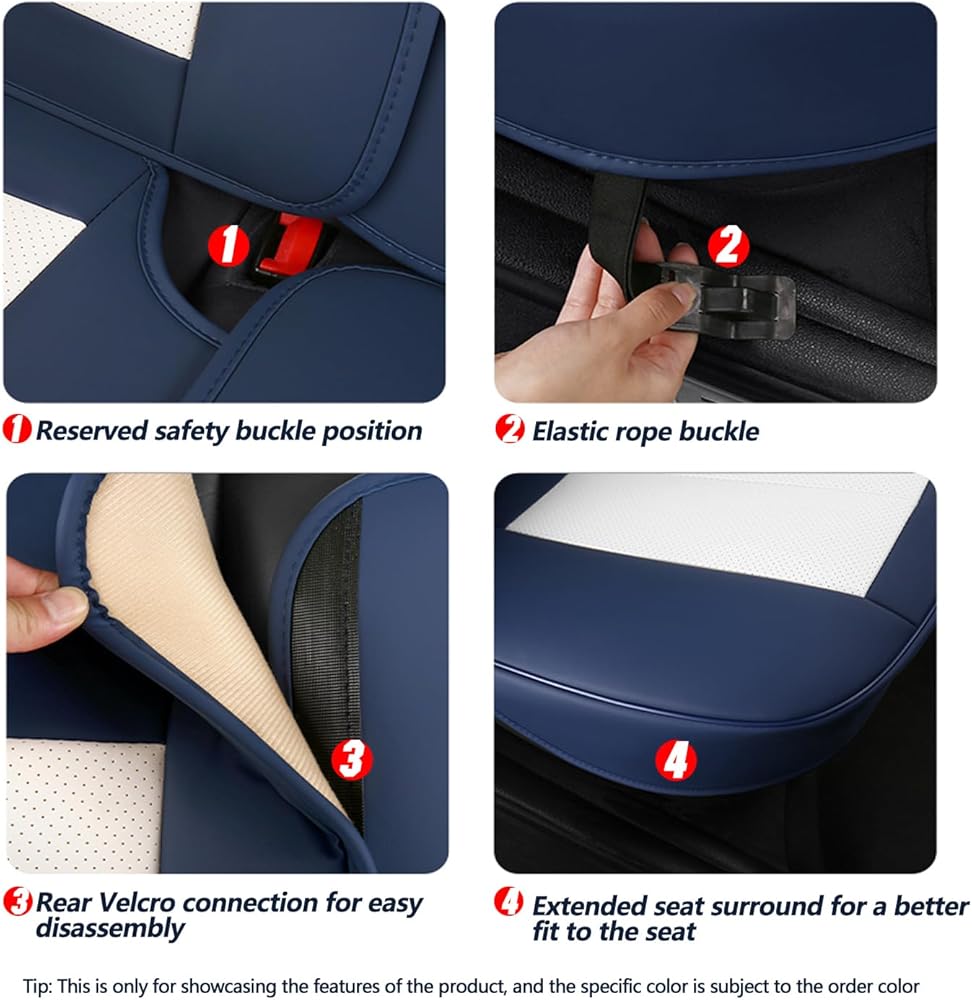 1

2

1 Reserved safety buckle position

2 Elastic rope buckle

3

4

3 Rear Velcro connection for easy disassembly

4 Extended seat surround for a better fit to the seat

Tip: This is only for showcasing the features of the product, and the specific color is subject to the order color