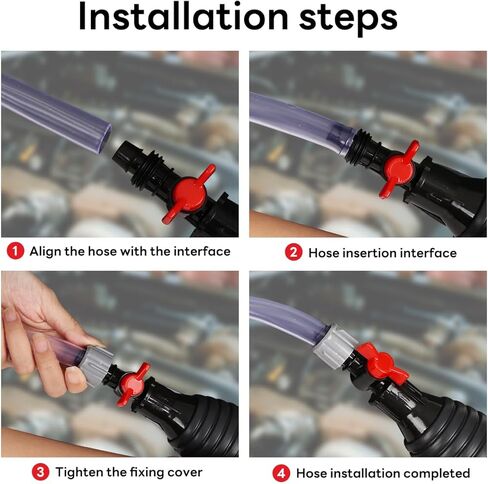 Installation steps

1 Align the hose with the interface

2 Hose insertion interface

3 Tighten the fixing cover

4 Hose installation completed