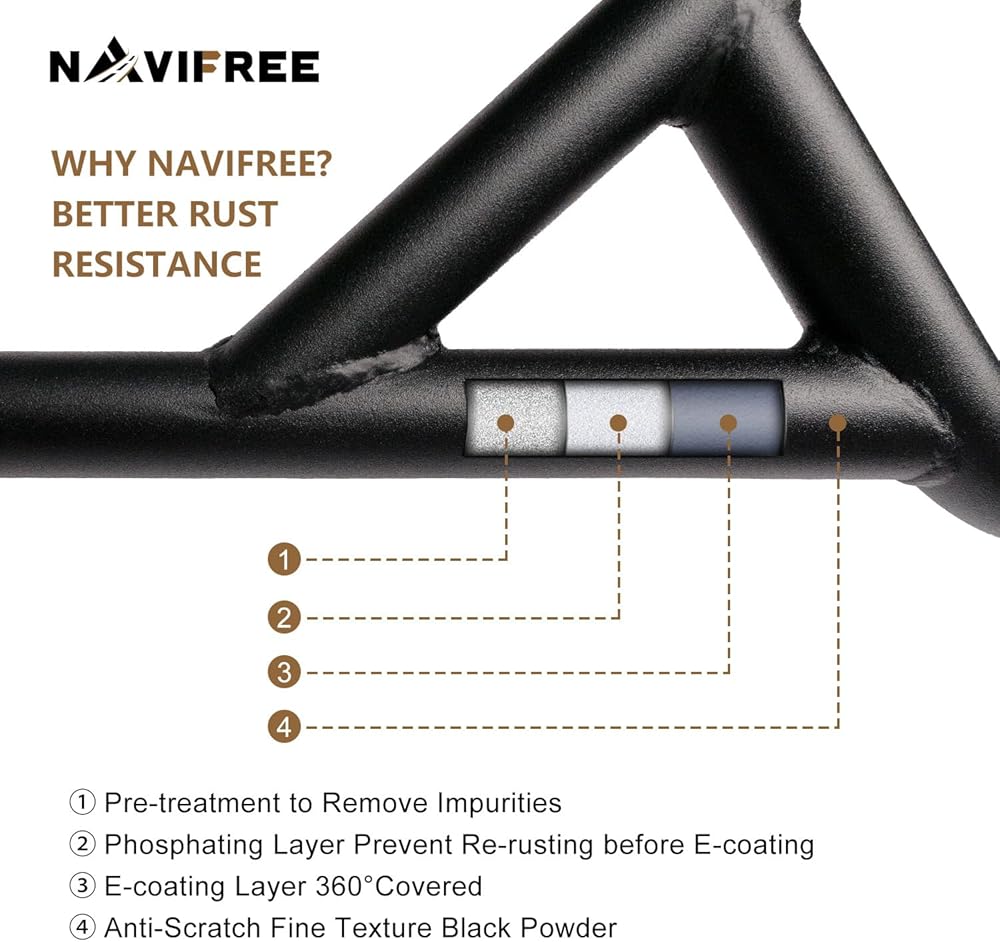 NAVIFREE

WHY NAVIFREE?
BETTER RUST RESISTANCE

1

2

3

4

① Pre-treatment to Remove Impurities
② Phosphating Layer Prevent Re-rusting before E-coating
③ E-coating Layer 360°Covered
④ Anti-Scratch Fine Texture Black Powder