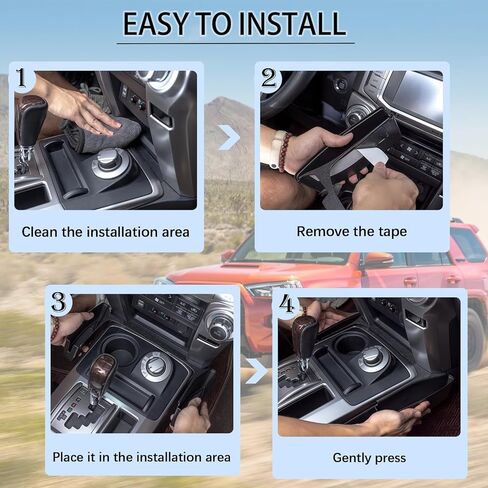 EASY TO INSTALL

1

Clean the installation area

2

Remove the tape

3

Place it in the installation area

4

Gently press