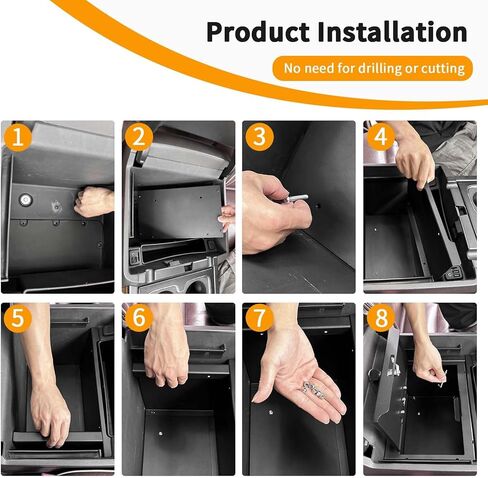 Product Installation

No need for drilling or cutting

1

2

3

4

5

6

7

8