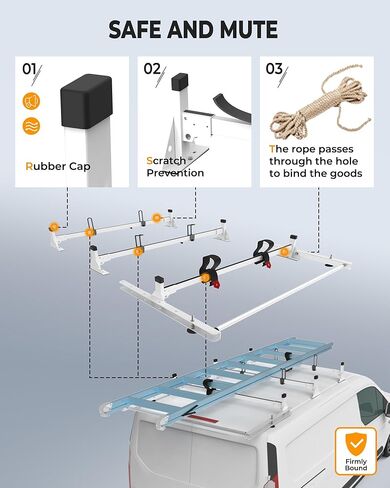 SAFE AND MUTE

01

Rubber Cap

02

Scratch Prevention

03

The rope passes through the hole to bind the goods

Firmly Bound