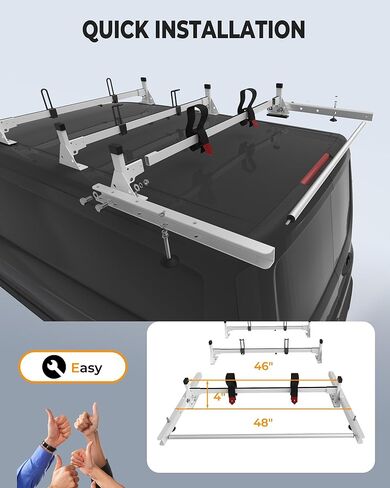 QUICK INSTALLATION

Easy

46"

4"

48"