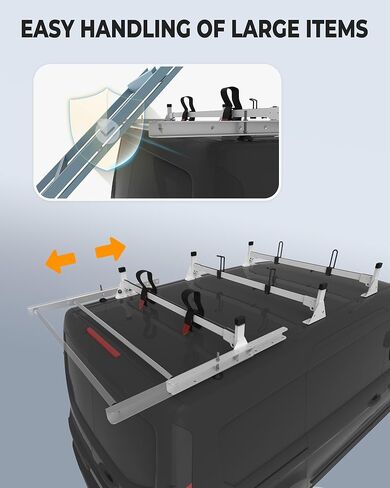 EASY HANDLING OF LARGE ITEMS