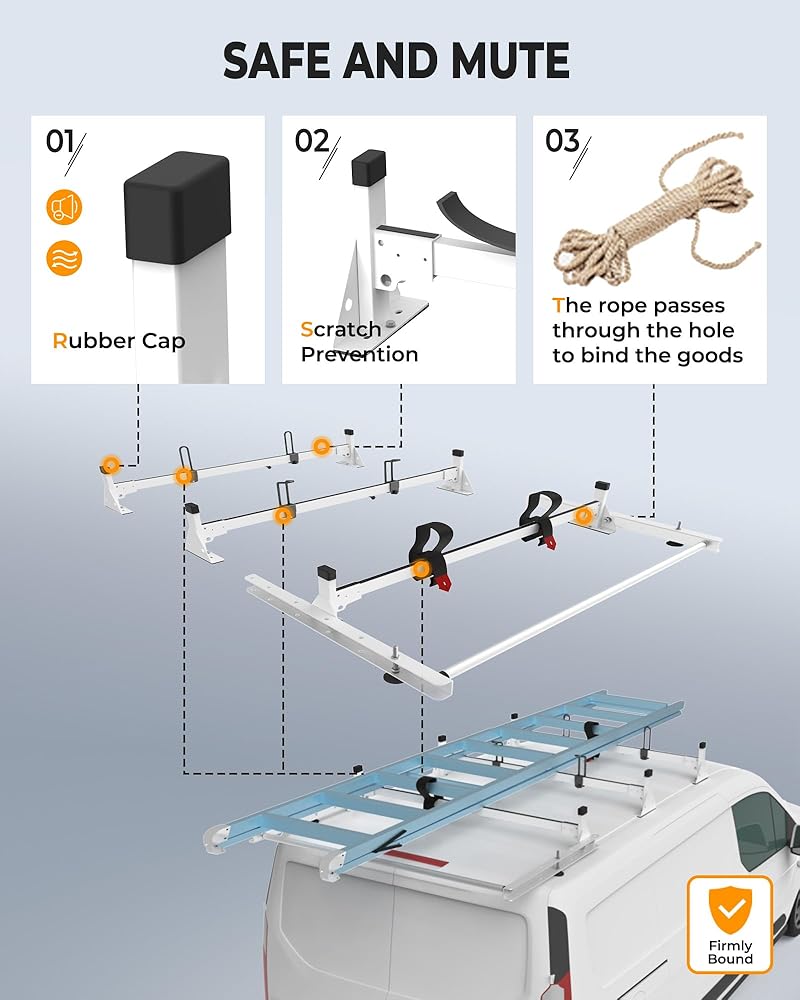 SAFE AND MUTE

01

Rubber Cap

02

Scratch Prevention

03

The rope passes through the hole to bind the goods

Firmly Bound