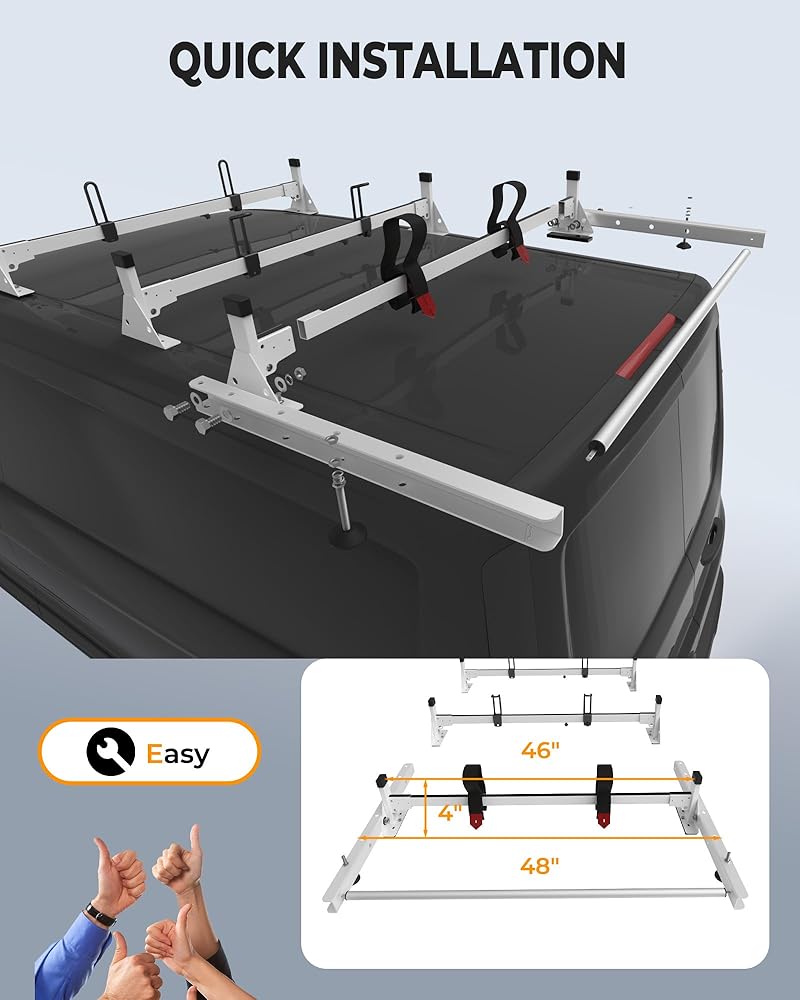 QUICK INSTALLATION

Easy

46"

4"

48"