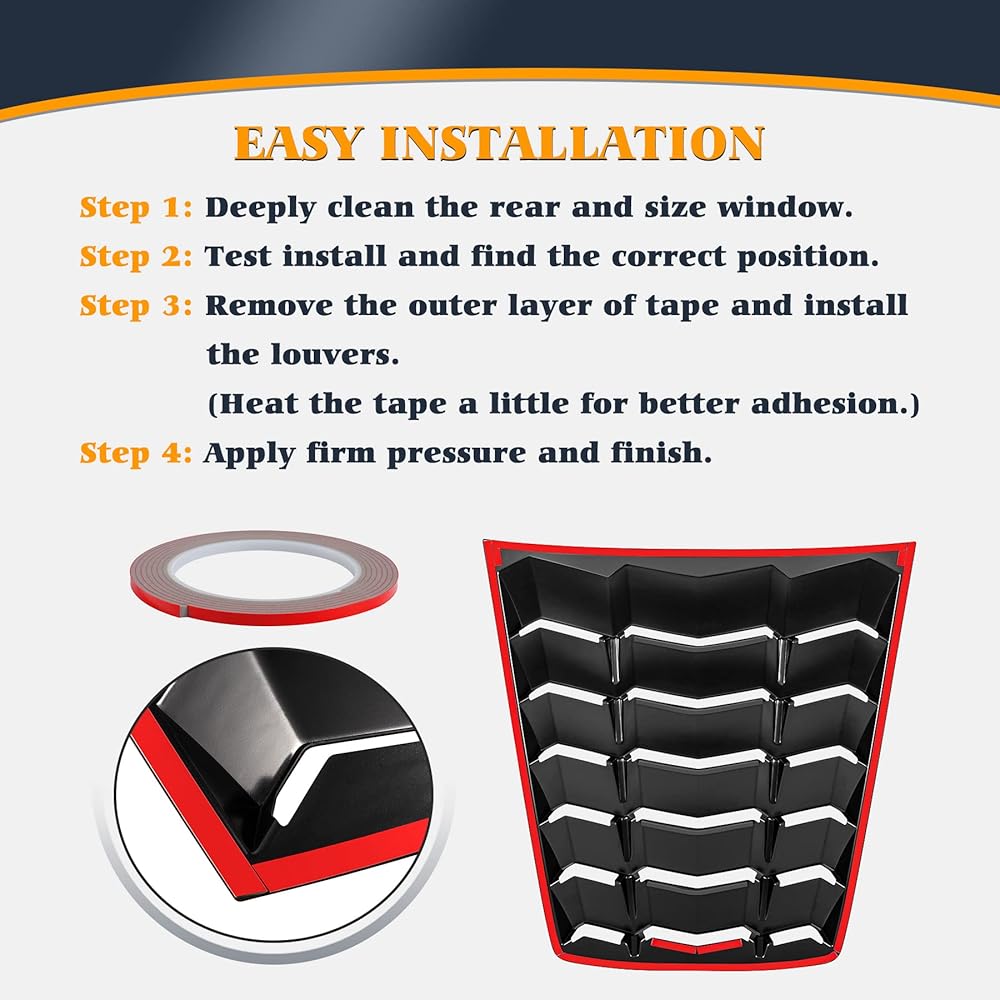 EASY INSTALLATION

Step 1: Deeply clean the rear and size window.

Step 2: Test install and find the correct position.

Step 3: Remove the outer layer of tape and install the louvers.
(Heat the tape a little for better adhesion.)

Step 4: Apply firm pressure and finish.