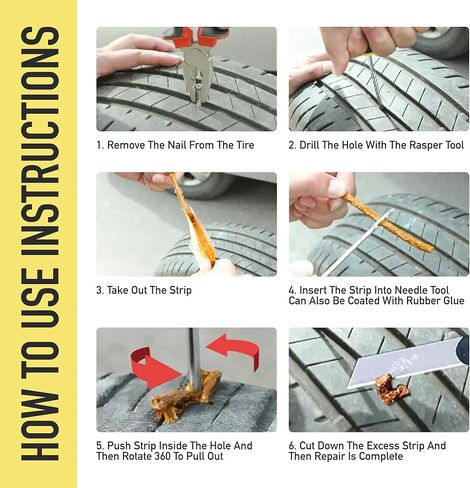 HOW TO USE INSTRUCTIONS

1. Remove The Nail From The Tire

2. Drill The Hole With The Rasper Tool

3. Take Out The Strip

4. Insert The Strip Into Needle Tool Can Also Be Coated With Rubber Glue

5. Push Strip Inside The Hole And Then Rotate 360 To Pull Out

6. Cut Down The Excess Strip And Then Repair Is Complete