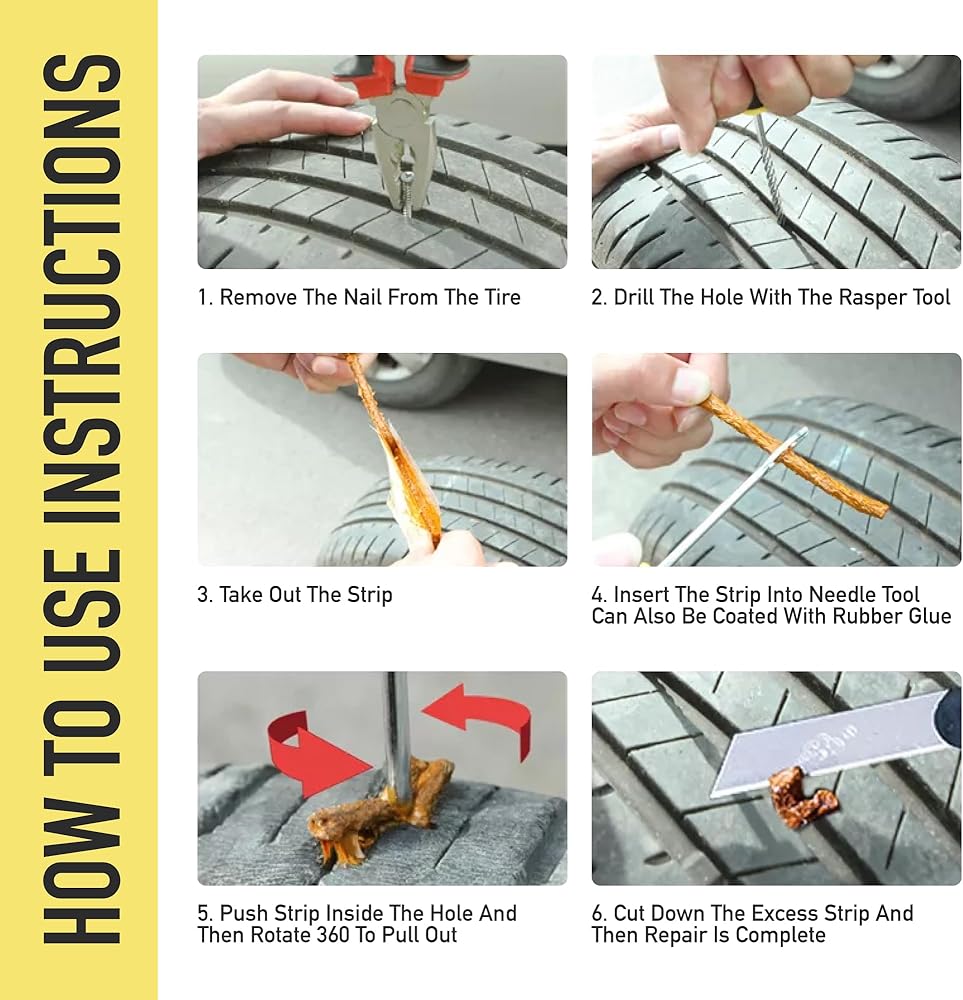 HOW TO USE INSTRUCTIONS

1. Remove The Nail From The Tire

2. Drill The Hole With The Rasper Tool

3. Take Out The Strip

4. Insert The Strip Into Needle Tool Can Also Be Coated With Rubber Glue

5. Push Strip Inside The Hole And Then Rotate 360 To Pull Out

6. Cut Down The Excess Strip And Then Repair Is Complete