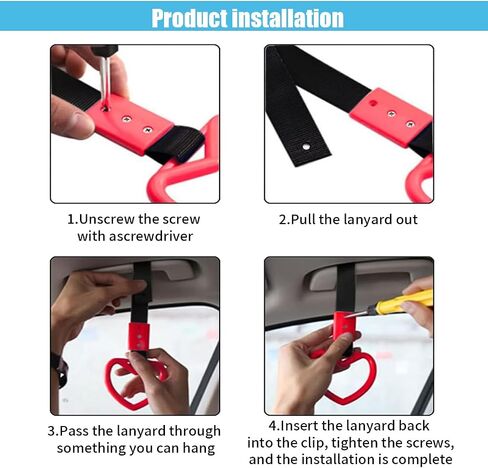 Product installation

1.Unscrew the screw with ascrewdriver

2.Pull the lanyard out

3.Pass the lanyard through something you can hang

4.Insert the lanyard back into the clip, tighten the screws, and the installation is complete