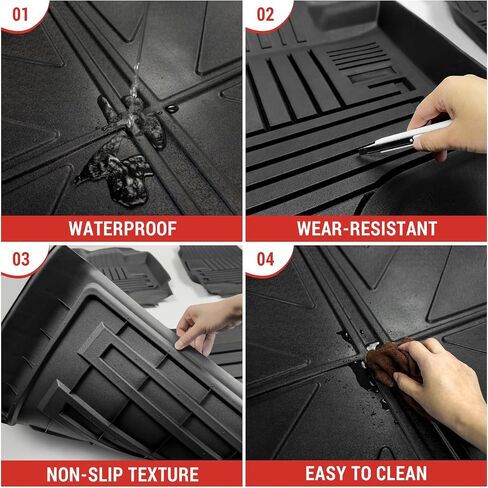 01

WATERPROOF

02

WEAR-RESISTANT

03

NON-SLIP TEXTURE

04

EASY TO CLEAN