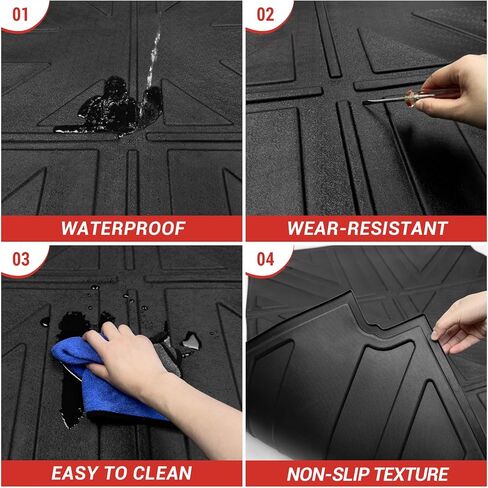 01

WATERPROOF

02

WEAR-RESISTANT

03

EASY TO CLEAN

04

NON-SLIP TEXTURE