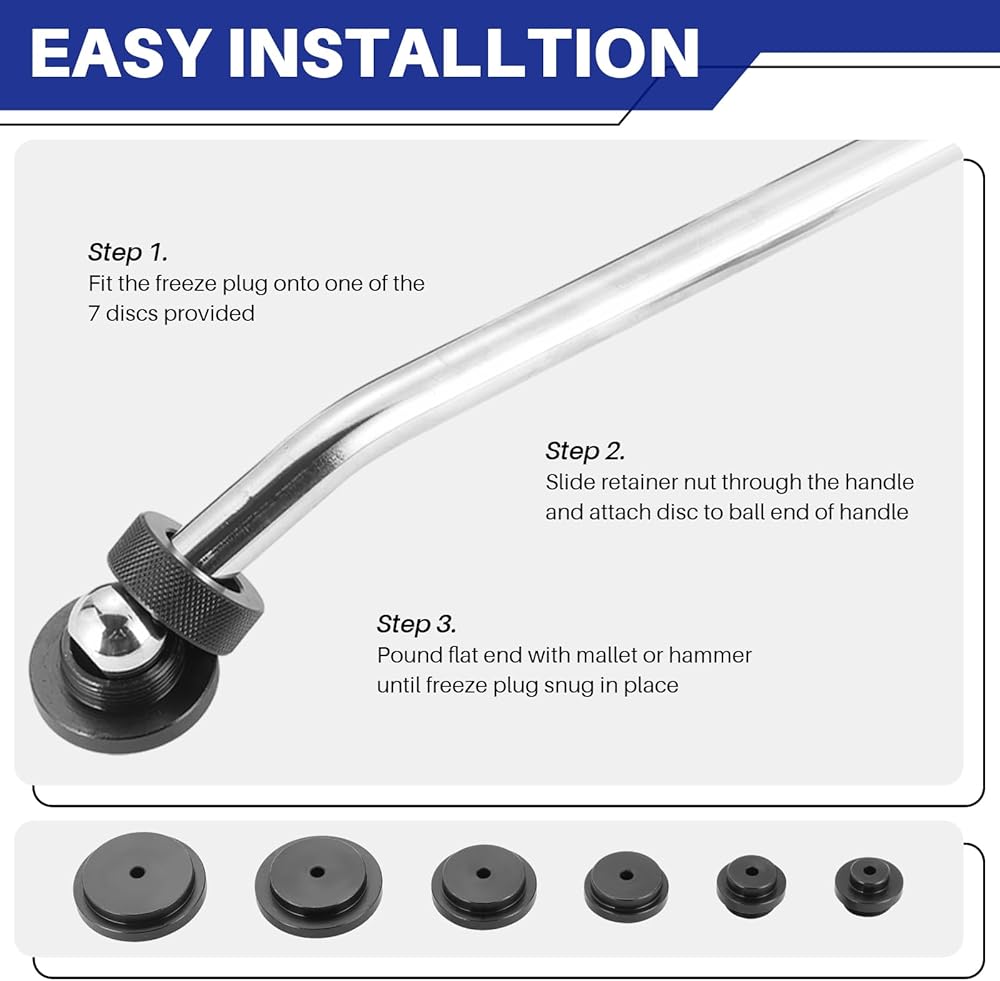 EASY INSTALLTION

Step 1.
Fit the freeze plug onto one of the 7 discs provided

Step 2.
Slide retainer nut through the handle and attach disc to ball end of handle

Step 3.
Pound flat end with mallet or hammer until freeze plug snug in place