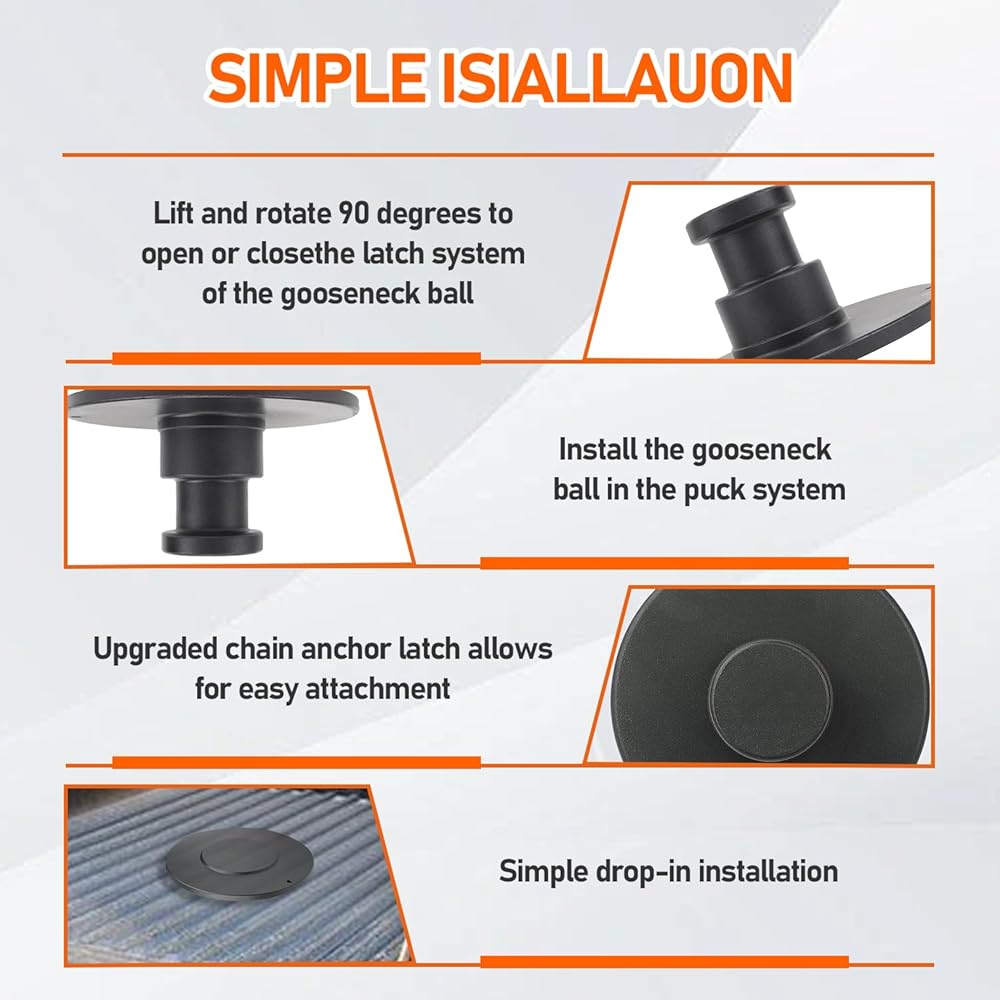 SIMPLE ISIALLAUON

Lift and rotate 90 degrees to open or closethe latch system of the gooseneck ball

Install the gooseneck ball in the puck system

Upgraded chain anchor latch allows for easy attachment

Simple drop-in installation