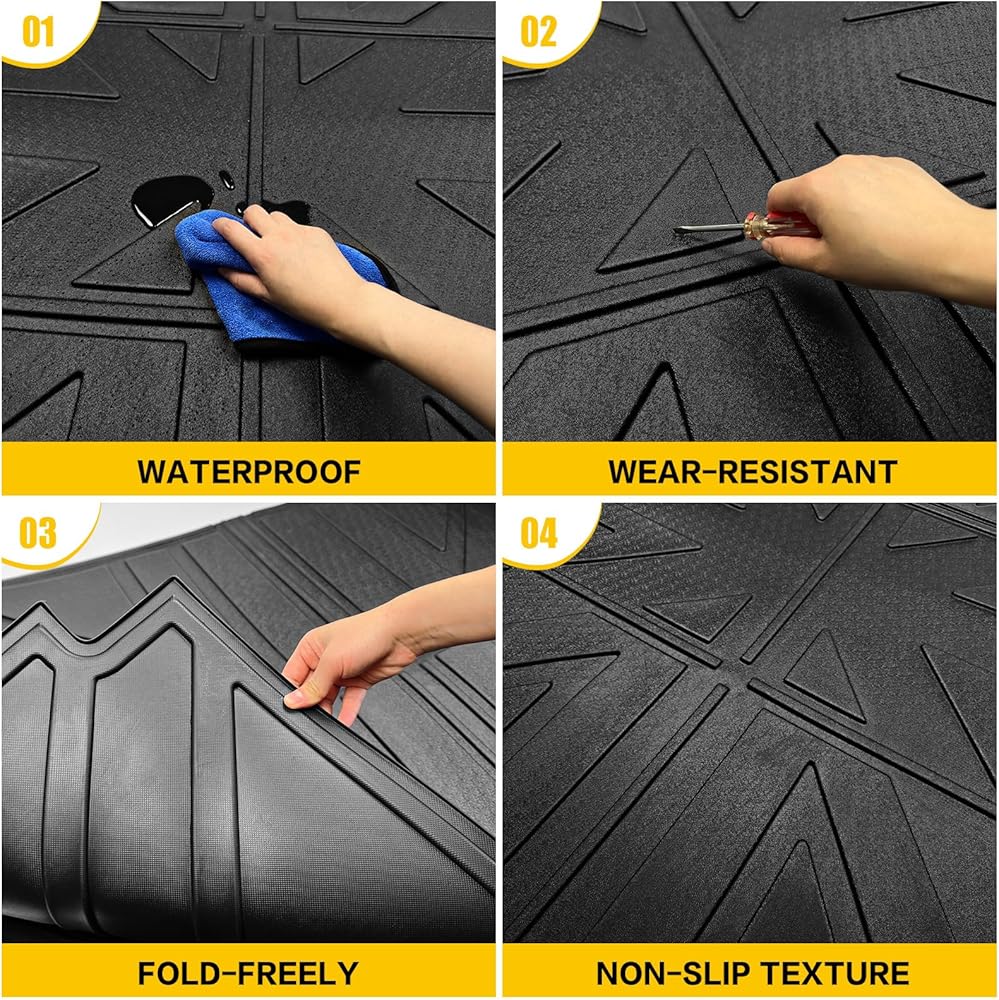 01

WATERPROOF

02

WEAR-RESISTANT

03

FOLD-FREELY

04

NON-SLIP TEXTURE