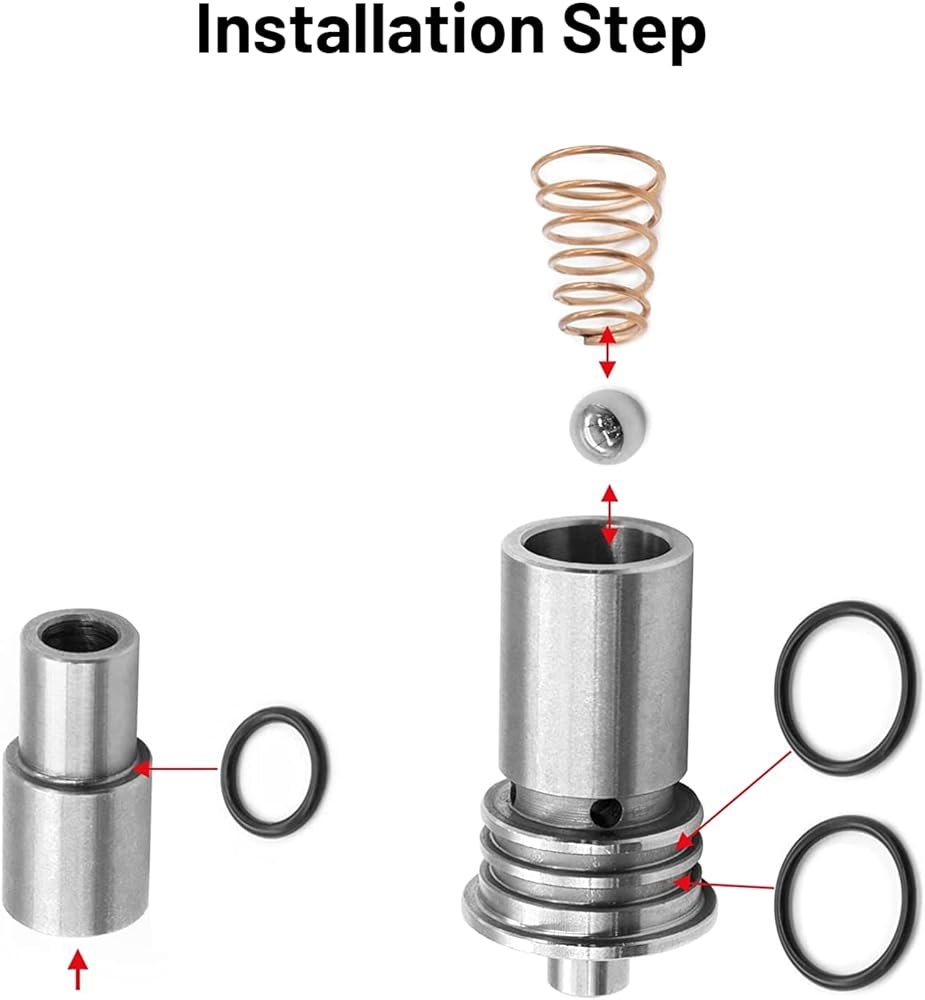 Installation Step