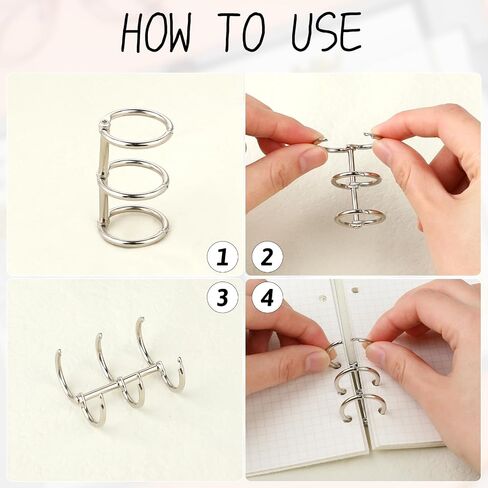 HOW TO USE

1

2

3

4