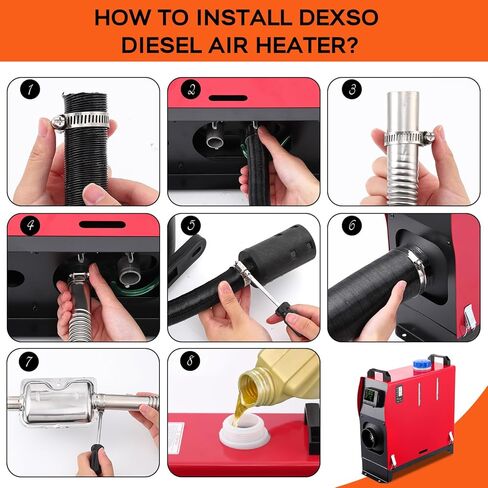 HOW TO INSTALL DEXSO DIESEL AIR HEATER?

1

2

3

4

5

6

7

8