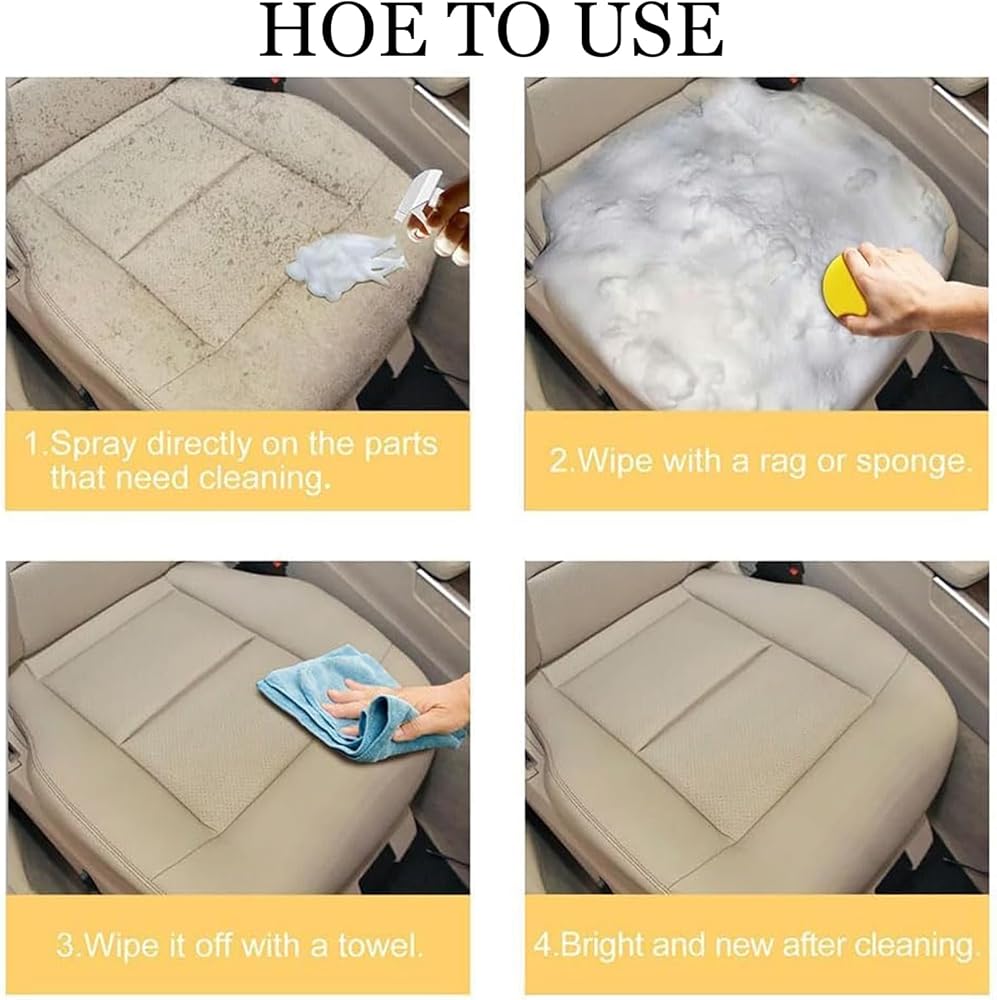 HOE TO USE

1.Spray directly on the parts that need cleaning.

2.Wipe with a rag or sponge.

3.Wipe it off with a towel.

4.Bright and new after cleaning.