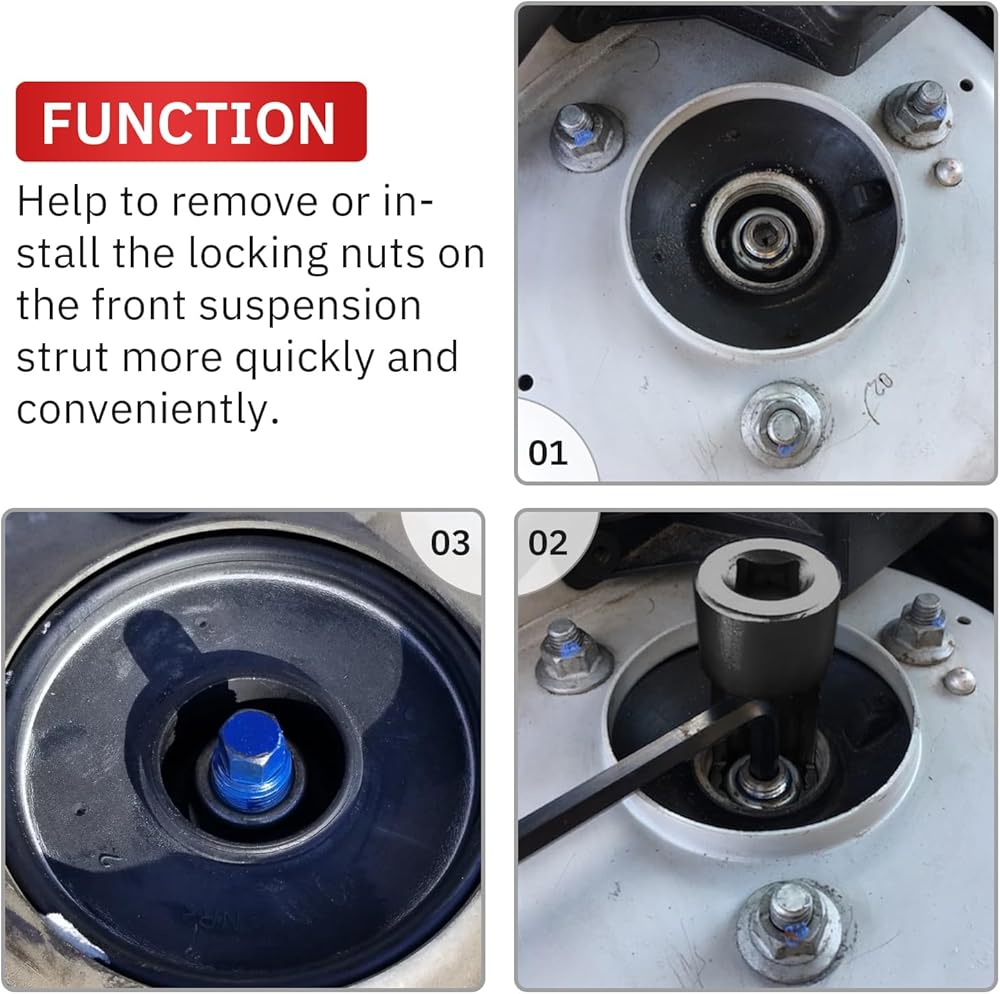 FUNCTION

Help to remove or install the locking nuts on the front suspension strut more quickly and conveniently.

01

03

02