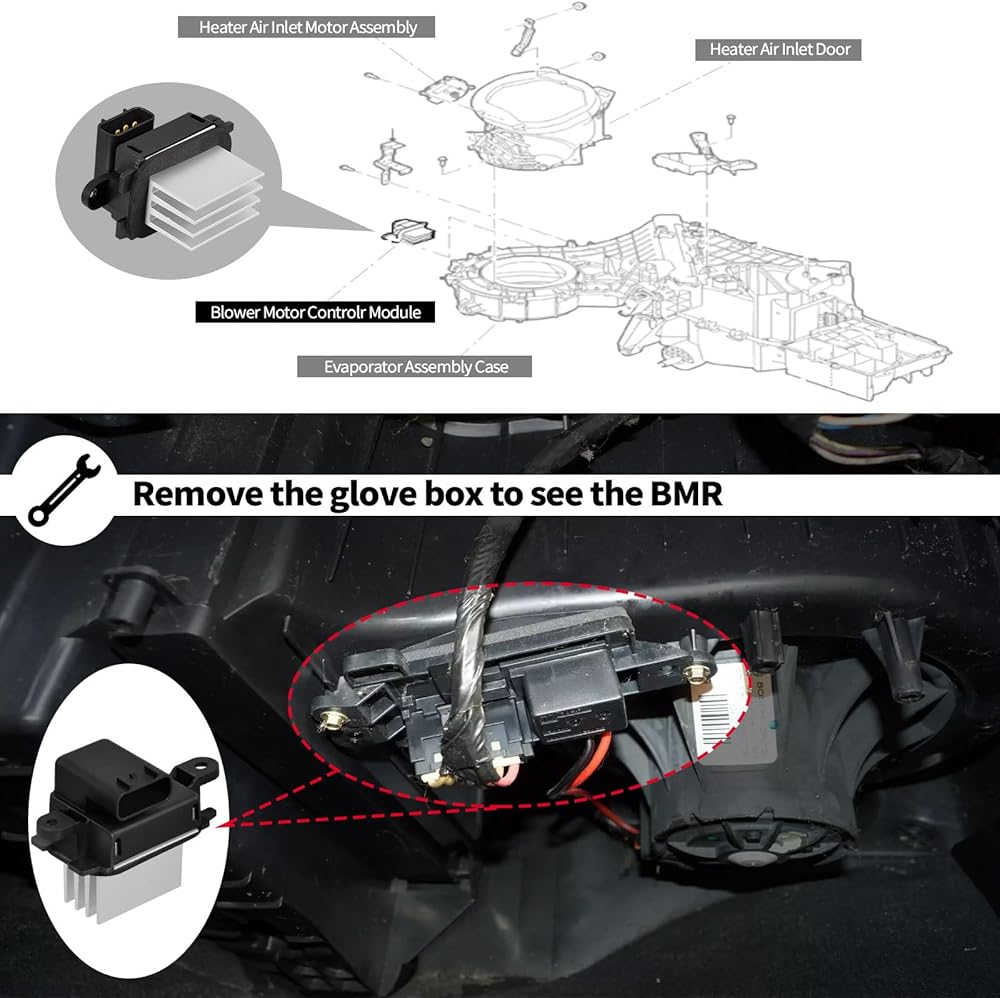 Heater Air Inlet Motor Assembly

Heater Air Inlet Door

Blower Motor Controlr Module

Evaporator Assembly Case

Remove the glove box to see the BMR