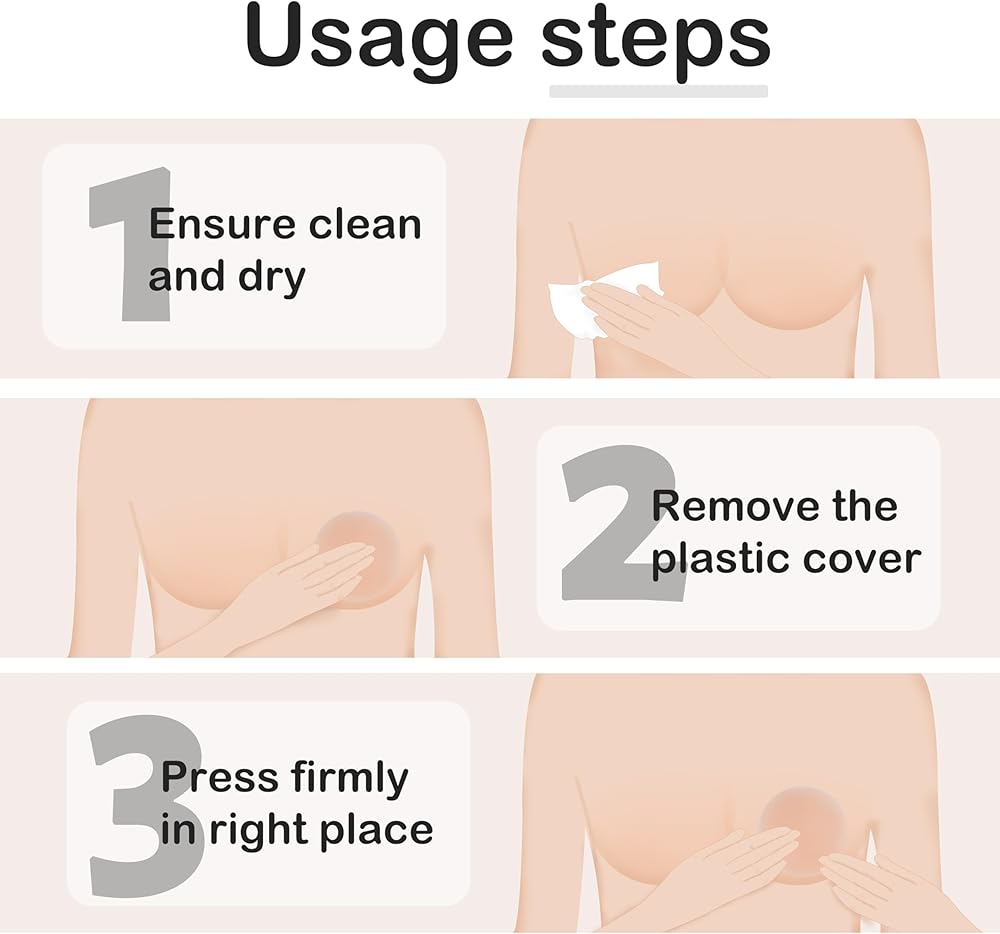 Usage steps

1
Ensure clean and dry

2
Remove the plastic cover

3
Press firmly in right place