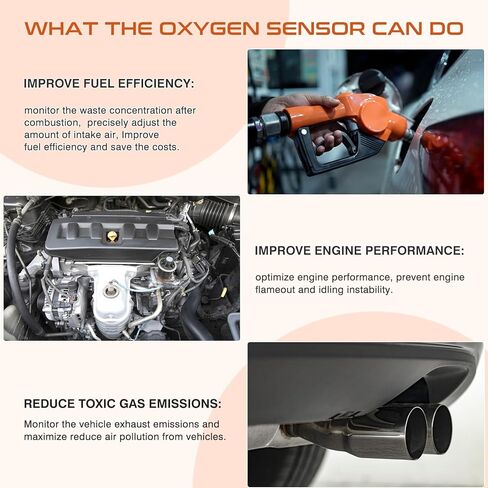 WHAT THE OXYGEN SENSOR CAN DO

IMPROVE FUEL EFFICIENCY:

monitor the waste concentration after combustion, precisely adjust the amount of intake air, Improve fuel efficiency and save the costs.

IMPROVE ENGINE PERFORMANCE:

optimize engine performance, prevent engine flameout and idling instability.

REDUCE TOXIC GAS EMISSIONS:

Monitor the vehicle exhaust emissions and maximize reduce air pollution from vehicles.