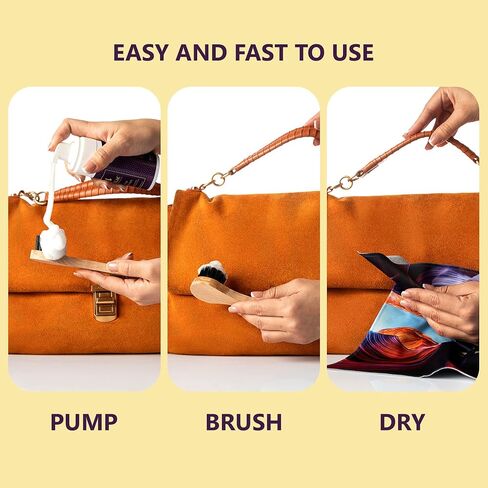 EASY AND FAST TO USE

PUMP

BRUSH

DRY