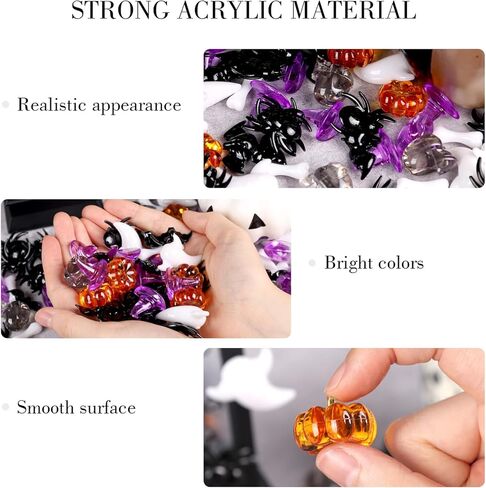 STRONG ACRYLIC MATERIAL

Realistic appearance

Bright colors

Smooth surface