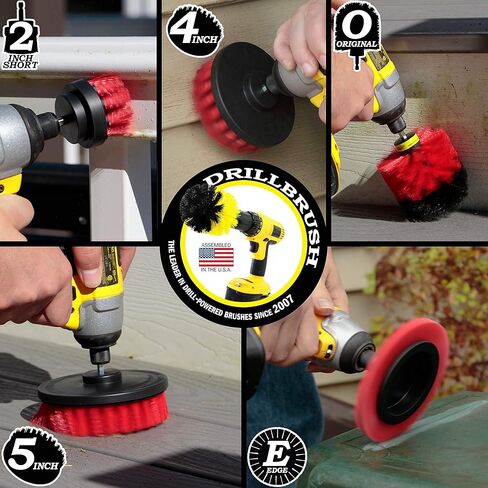 2 INCH SHORT

4 INCH

O ORIGINAL

DRILLBRUSH

ASSEMBLED IN THE U.S.A.

THE LEADER IN DRILL-POWERED BRUSHES SINCE 2007

5 INCH

E EDGE